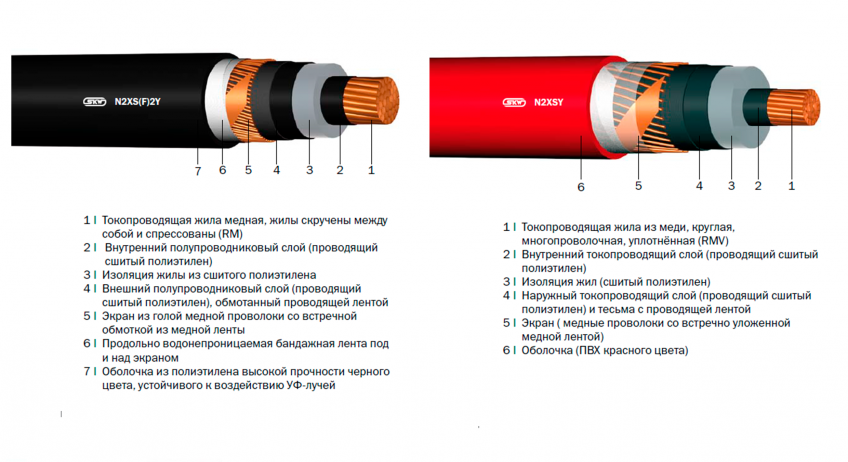 SKW N2XS(F)2Y

7 6 5 4 3 2 1

1 | Токопроводящая жила медная, жилы скручены между собой и спрессованы (RM)
2 | Внутренний полупроводниковый слой (проводящий сшитый полиэтилен)
3 | Изоляция жилы из сшитого полиэтилена
4 | Внешний полупроводниковый слой (проводящий сшитый полиэтилен), обмотанный проводящей лентой
5 | Экран из голой медной проволоки со встречной обмоткой из медной ленты
6 | Продольно водонепроницаемая бандажная лента под и над экраном
7 | Оболочка из полиэтилена высокой прочности черного цвета, устойчивого к воздействию УФ-лучей

SKW N2XSY

6 5 4 3 2 1

1 | Токопроводящая жила из меди, круглая, многопроволочная, уплотнённая (RMV)
2 | Внутренний токопроводящий слой (проводящий сшитый полиэтилен)
3 | Изоляция жил (сшитый полиэтилен)
4 | Наружный токопроводящий слой (проводящий сшитый полиэтилен) и тесьма с проводящей лентой
5 | Экран ( медные проволоки со встречно уложенной медной лентой)
6 | Оболочка (ПВХ красного цвета)